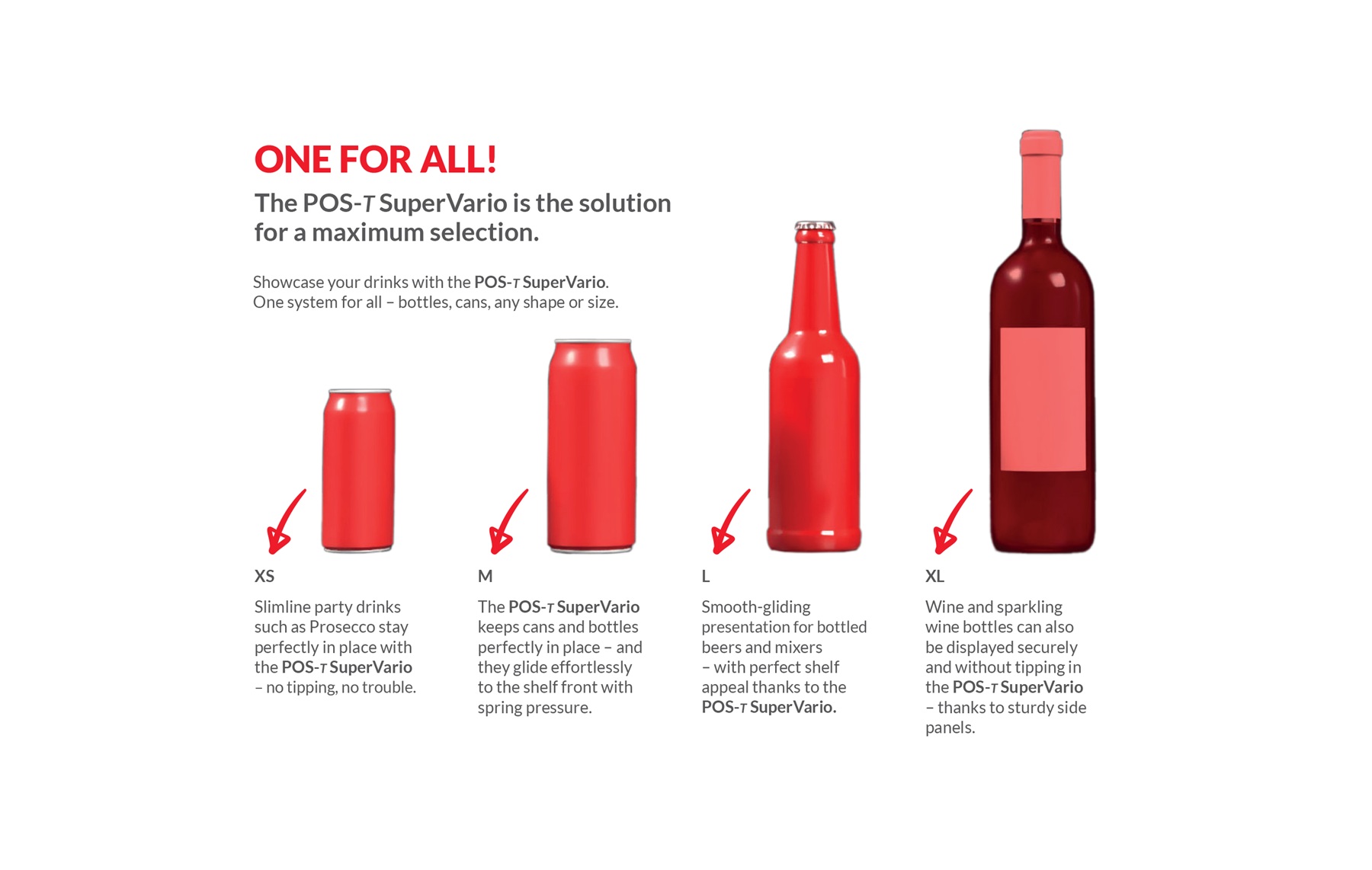 ONE FOR ALL!

The POS-T SuperVario is the solution for a maximum selection.

Showcase your drinks with the POS-T SuperVario. One system for all – bottles, cans, any shape or size.

XS

Slimline party drinks such as Prosecco stay perfectly in place with the POS-T SuperVario – no tipping, no trouble.

M

The POS-T SuperVario keeps cans and bottles perfectly in place – and they glide effortlessly to the shelf front with spring pressure.

L

Smooth-gliding presentation for bottled beers and mixers – with perfect shelf appeal thanks to the POS-T SuperVario.

XL

Wine and sparkling wine bottles can also be displayed securely and without tipping in the POS-T SuperVario – thanks to sturdy side panels.